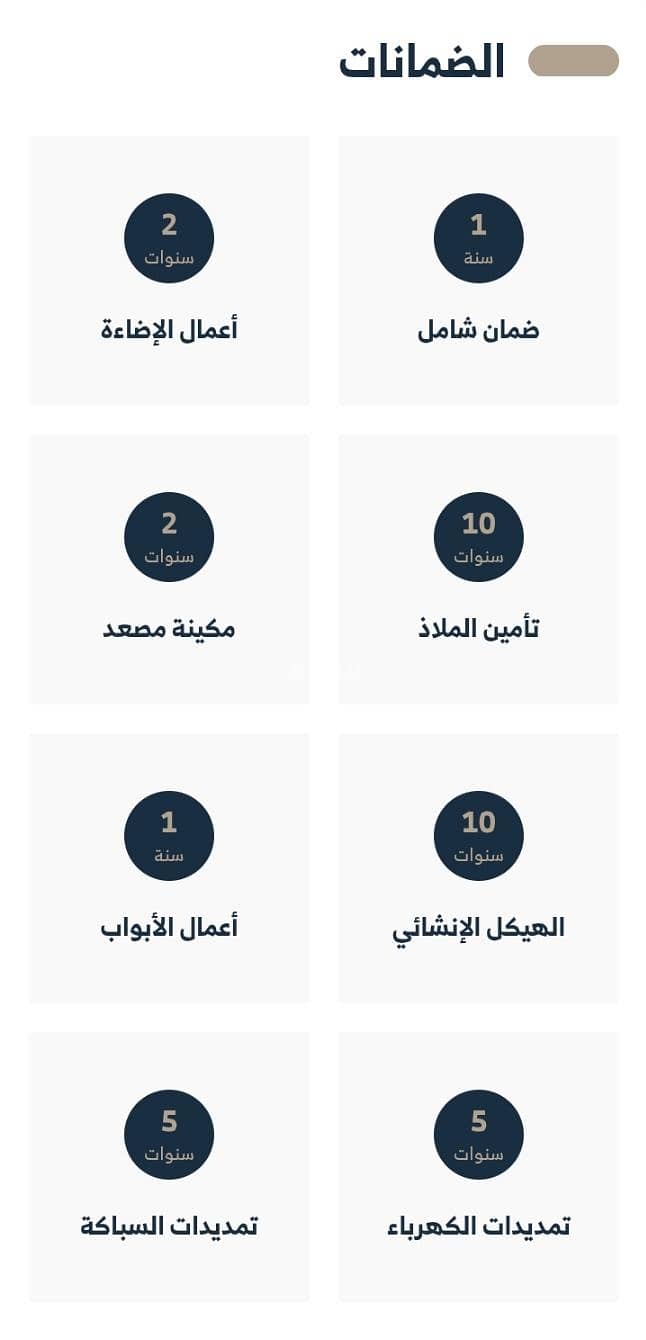 الضمانات

1
سنة
ضمان شامل

2
سنوات
أعمال الإضاءة

10
سنوات
تأمين الملاذ

2
سنوات
مكينة مصعد

10
سنوات
الهيكل الإنشائي

1
سنة
أعمال الأبواب

5
سنوات
تمديدات الكهرباء

5
سنوات
تمديدات السباكة