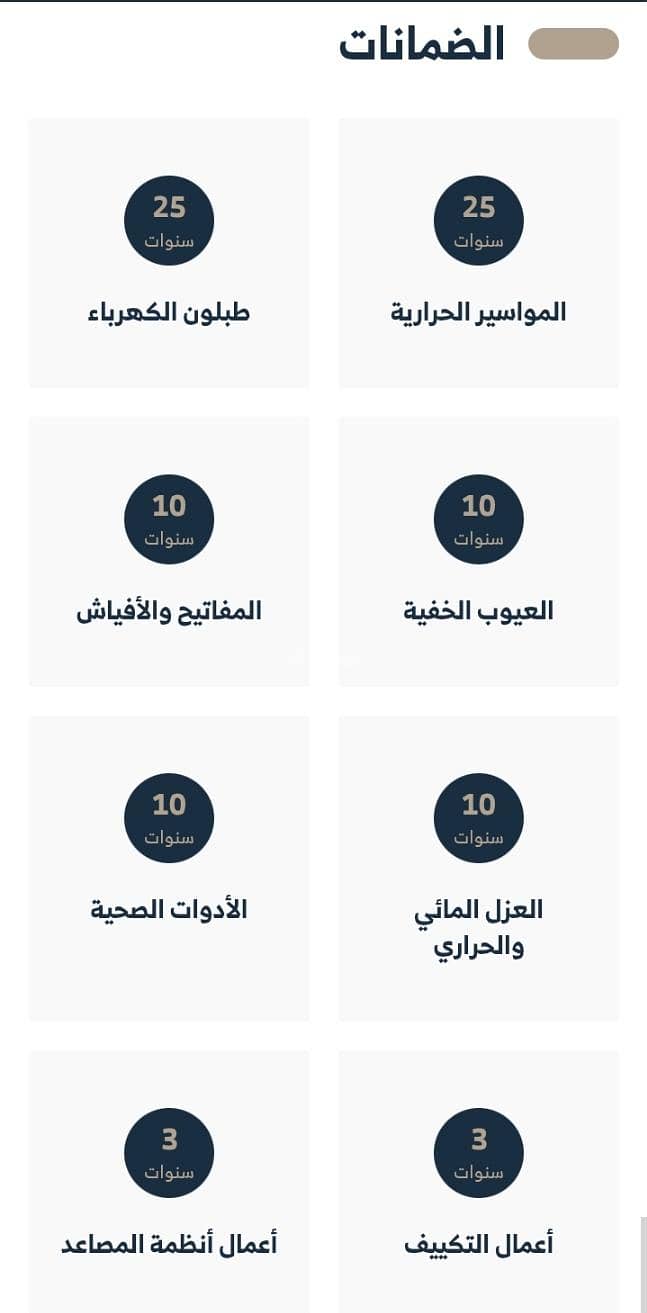 الضمانات

25
سنوات
المواسير الحرارية

25
سنوات
طبلون الكهرباء

10
سنوات
العيوب الخفية

10
سنوات
المفاتيح والأفياش

10
سنوات
العزل المائي والحراري

10
سنوات
الأدوات الصحية

3
سنوات
أعمال التكييف

3
سنوات
أعمال أنظمة المصاعد