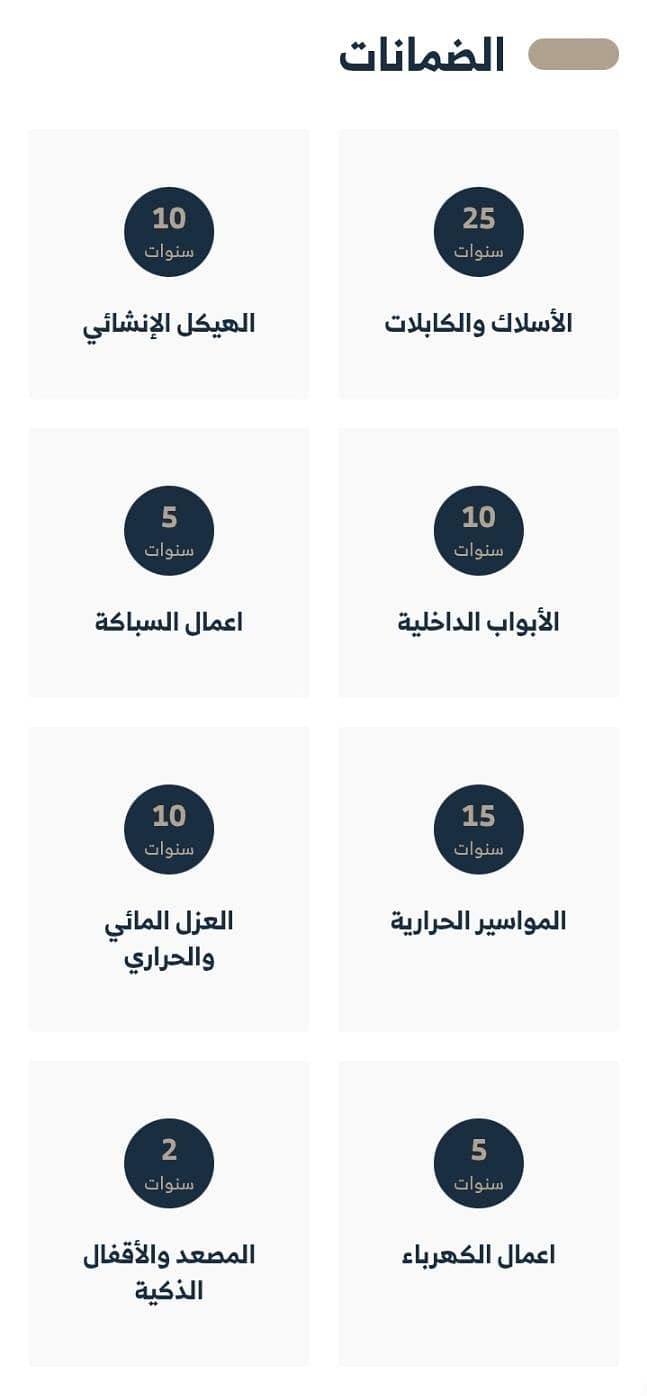 الضمانات

25
سنوات
الأسلاك والكابلات

10
سنوات
الهيكل الإنشائي

10
سنوات
الأبواب الداخلية

5
سنوات
اعمال السباكة

15
سنوات
المواسير الحرارية

10
سنوات
العزل المائي والحراري

5
سنوات
اعمال الكهرباء

2
سنوات
المصعد والأقفال الذكية